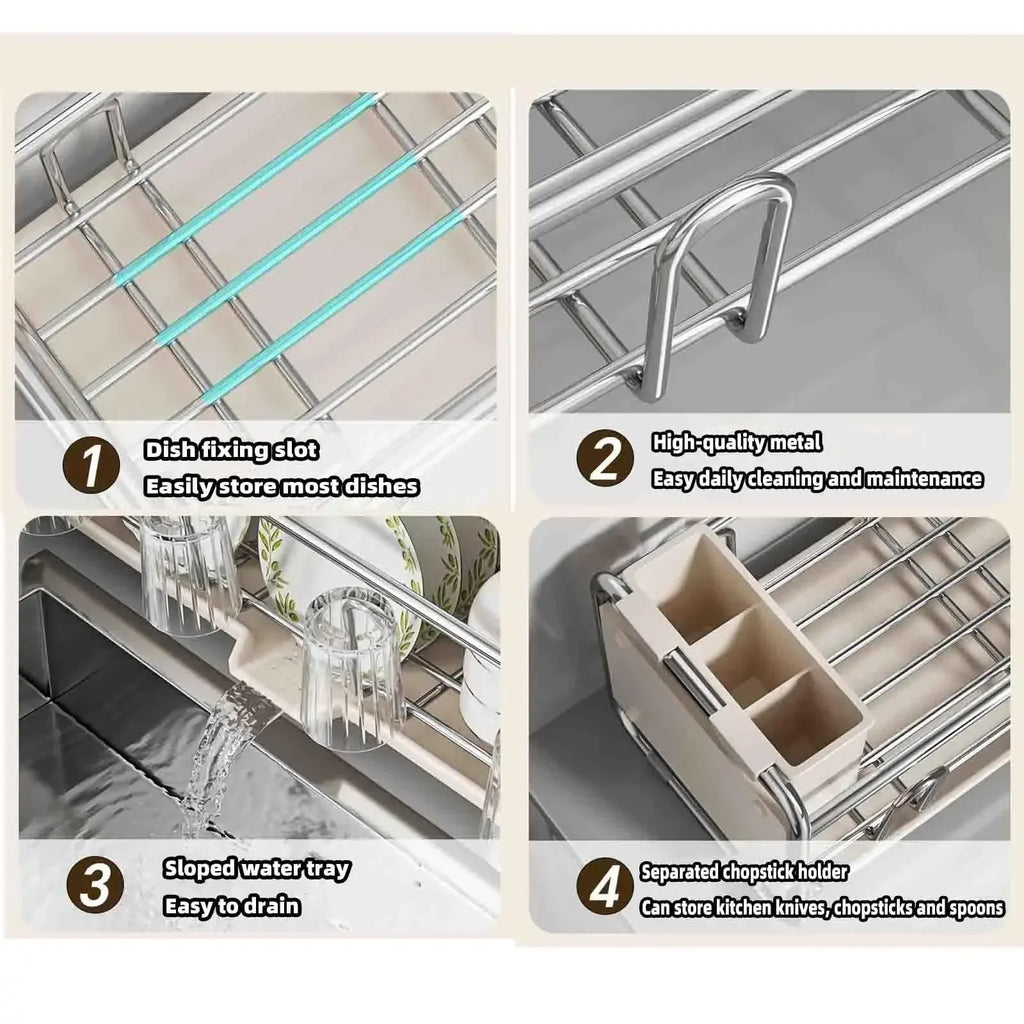 1
Dish fixing slot
Easily store most dishes

2
High-quality metal
Easy daily cleaning and maintenance

3
Sloped water tray
Easy to drain

4
Separated chopstick holder
Can store kitchen knives, chopsticks and spoons