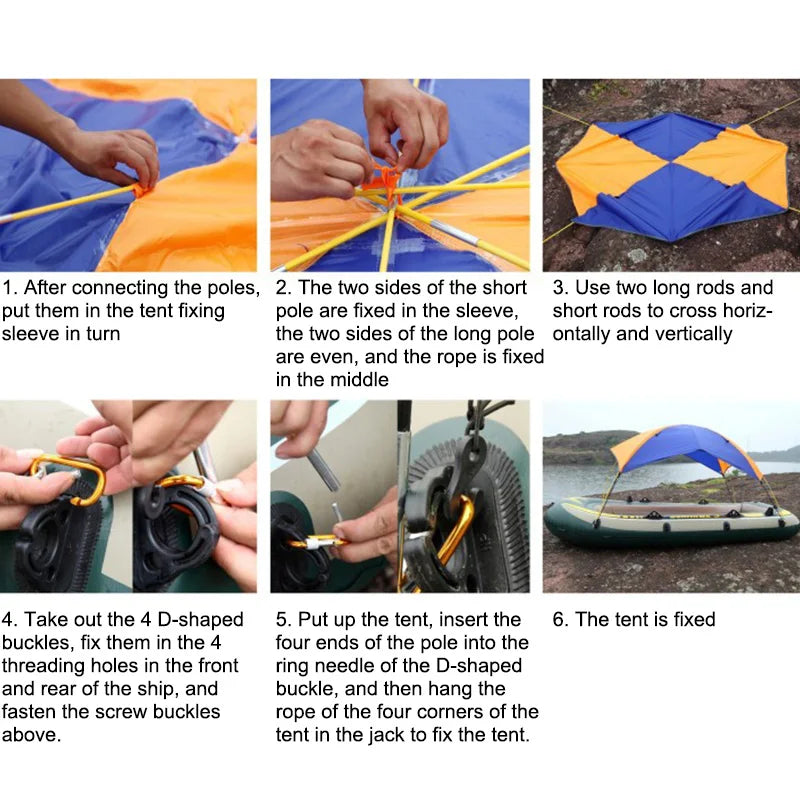 1. After connecting the poles, put them in the tent fixing sleeve in turn

2. The two sides of the short pole are fixed in the sleeve, the two sides of the long pole are even, and the rope is fixed in the middle

3. Use two long rods and short rods to cross horizontally and vertically

4. Take out the 4 D-shaped buckles, fix them in the 4 threading holes in the front and rear of the ship, and fasten the screw buckles above.

5. Put up the tent, insert the four ends of the pole into the ring needle of the D-shaped buckle, and then hang the rope of the four corners of the tent in the jack to fix the tent.

6. The tent is fixed